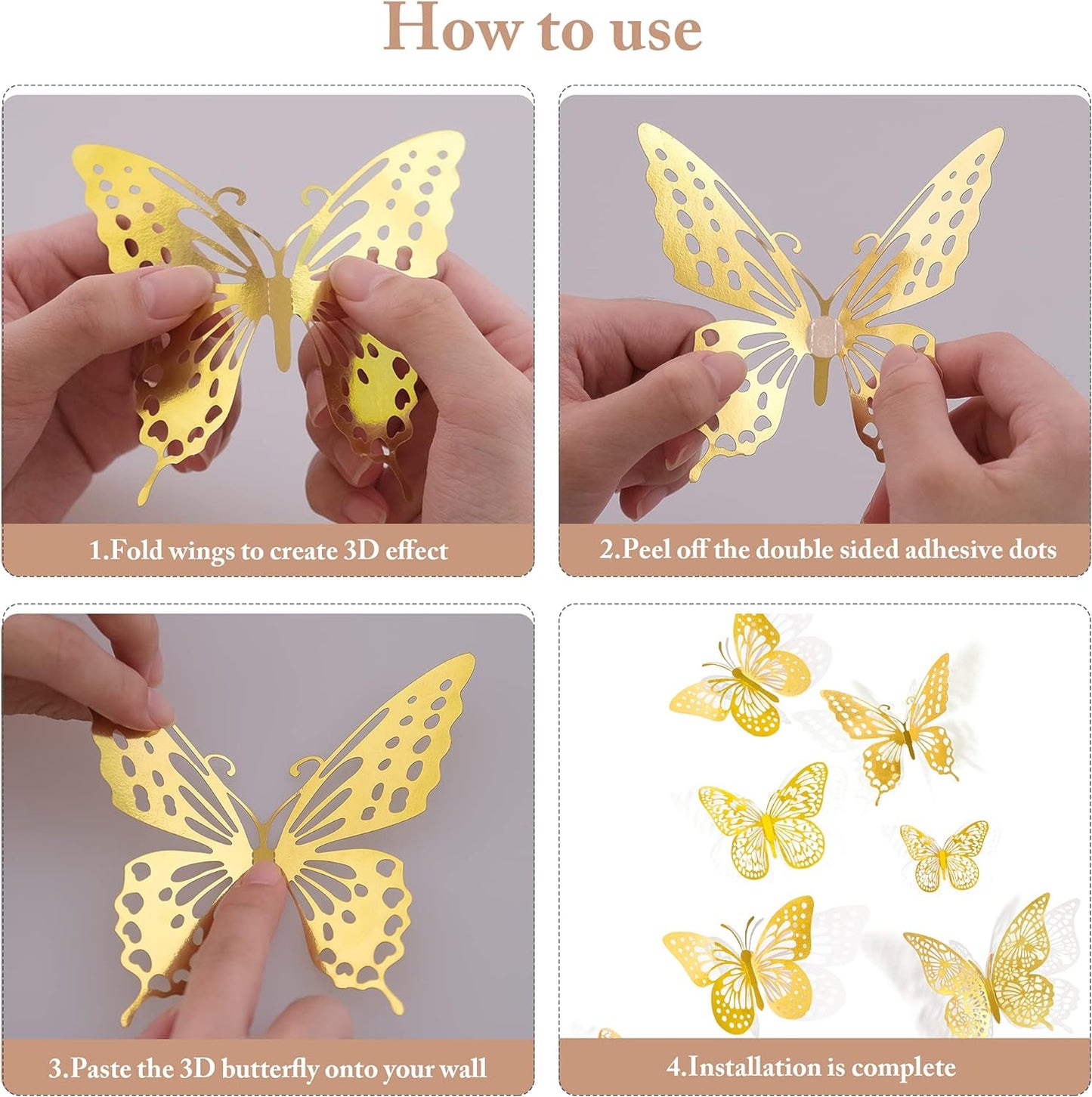 How to use

1.Fold wings to create 3D effect

2.Peel off the double sided adhesive dots

3.Paste the 3D butterfly onto your wall

4.Installation is complete